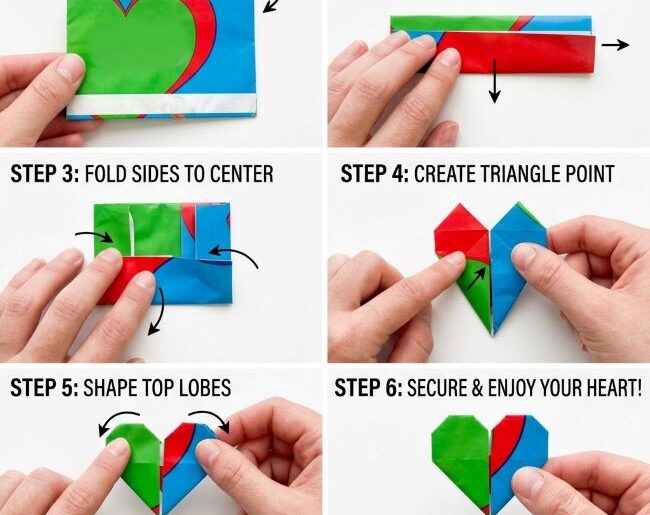 STEP 3: FOLD SIDES TO CENTER

STEP 4: CREATE TRIANGLE POINT

STEP 5: SHAPE TOP LOBES

STEP 6: SECURE & ENJOY YOUR HEART!